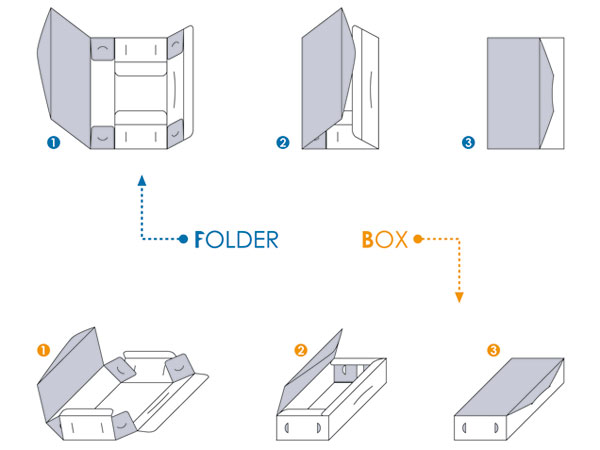 1
2
3
FOLDER
BOX
1
2
3